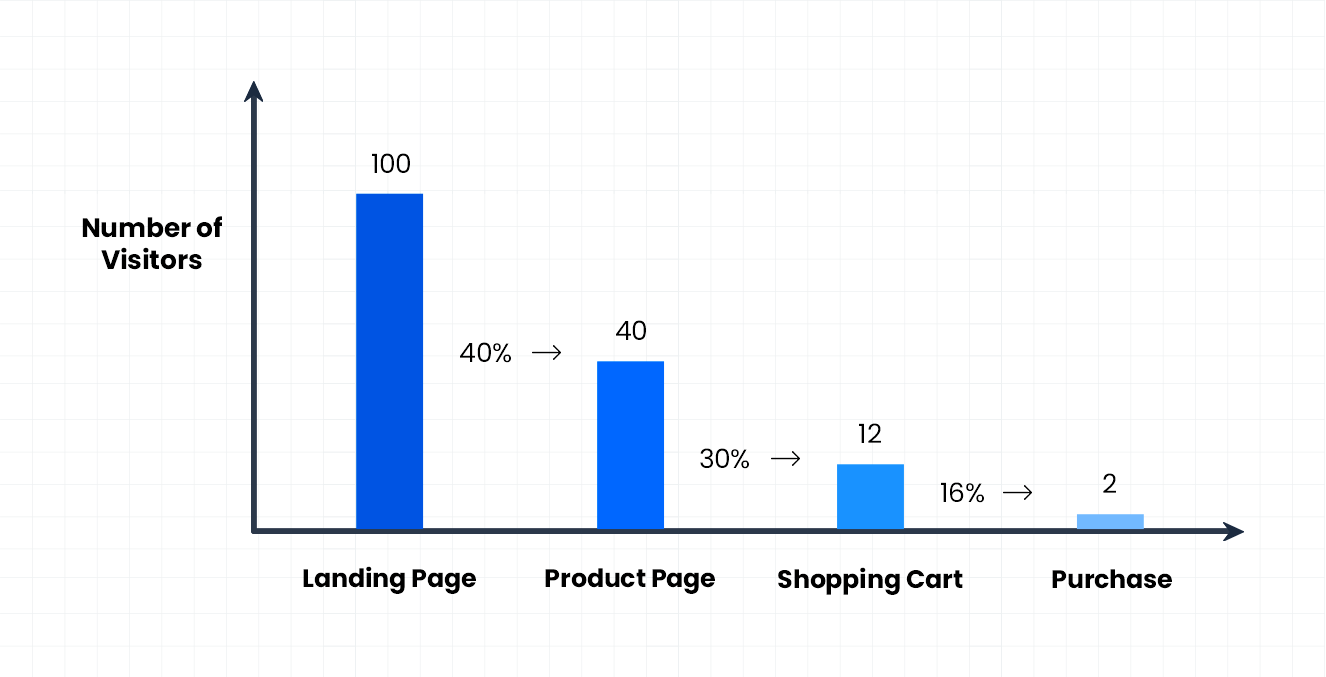 Number of Visitors

100

40% →

40

30% →

12

16% →

2

Landing Page

Product Page

Shopping Cart

Purchase