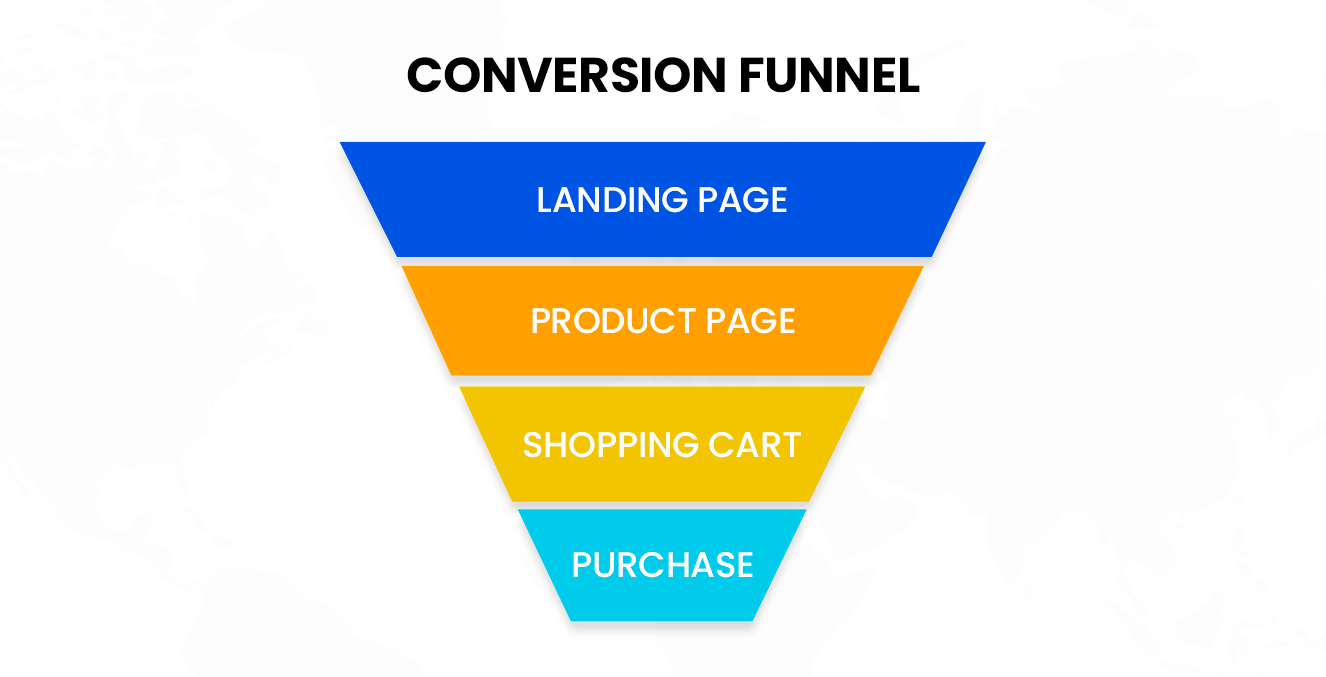 CONVERSION FUNNEL

LANDING PAGE

PRODUCT PAGE

SHOPPING CART

PURCHASE