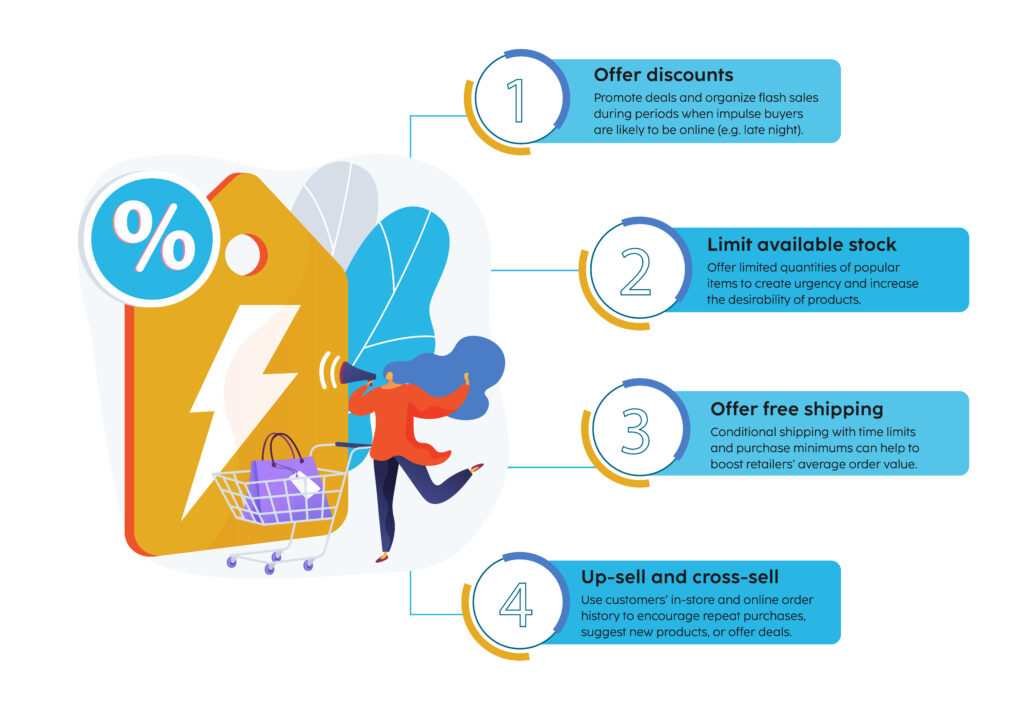 %

1
Offer discounts
Promote deals and organize flash sales during periods when impulse buyers are likely to be online (e.g. late night).

2
Limit available stock
Offer limited quantities of popular items to create urgency and increase the desirability of products.

3
Offer free shipping
Conditional shipping with time limits and purchase minimums can help to boost retailers' average order value.

4
Up-sell and cross-sell
Use customers' in-store and online order history to encourage repeat purchases, suggest new products, or offer deals.