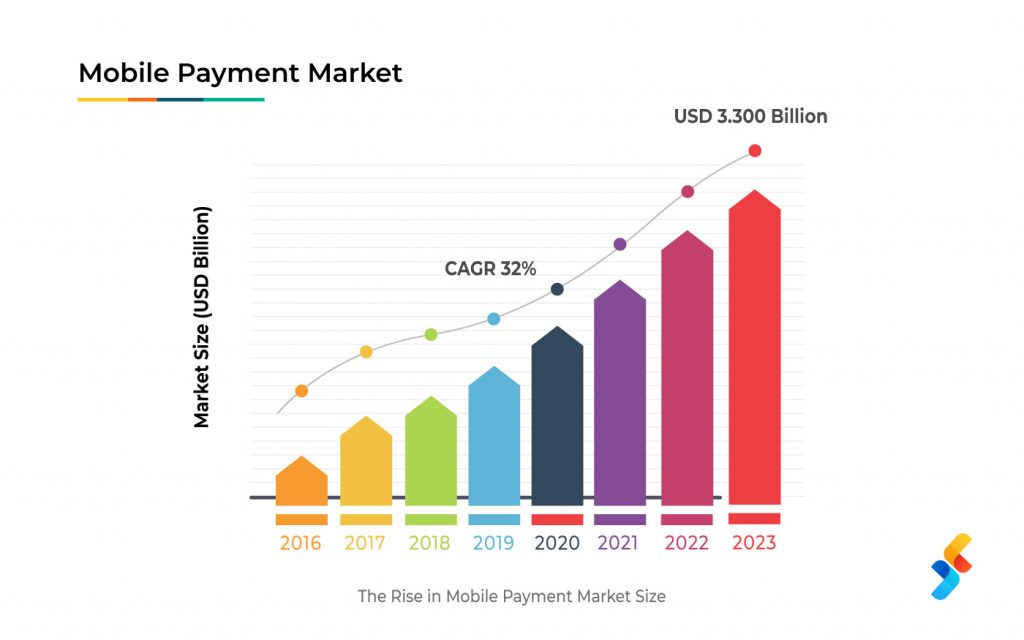 Mobile Payment Market

USD 3.300 Billion

CAGR 32%

Market Size (USD Billion)

2016
2017
2018
2019
2020
2021
2022
2023

The Rise in Mobile Payment Market Size